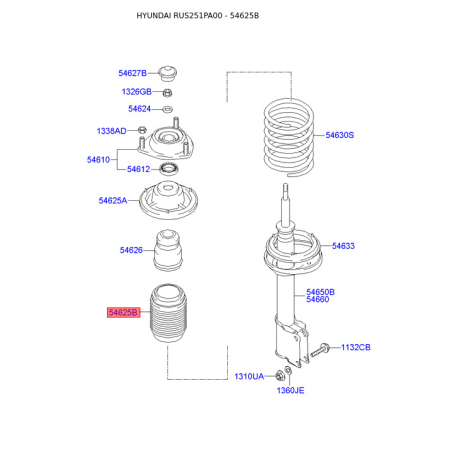 HYUNDAI RUS251PA00 - 54625B

54627B
1326GB
54624
1338AD
54610
54612
54625A
54626
54625B
54630S
54633
54650B
54660
1132CB
1310UA
1360JE