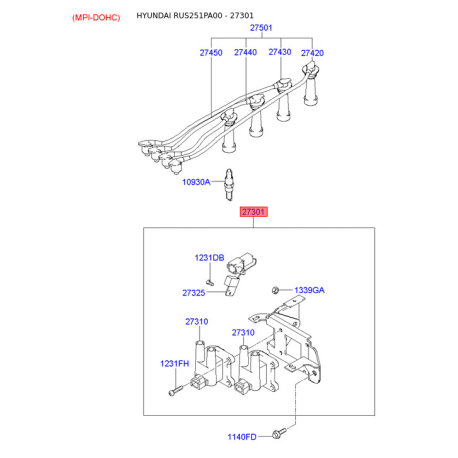 (MPI-DOHC) HYUNDAI RUS251PA00 - 27301

27501
27450
27440
27430
27420
10930A
27301
1231DB
27325
1339GA
27310
27310
1231FH
1140FD