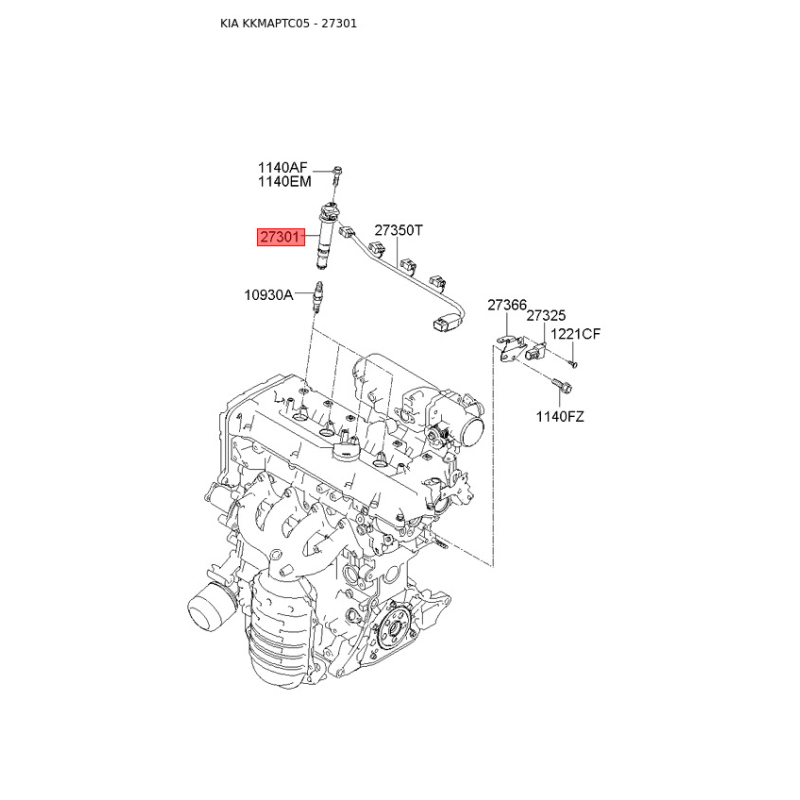 KIA KKMAPTC05 - 27301

1140AF
1140EM
27301
27350T
10930A
27366
27325
1221CF
1140FZ