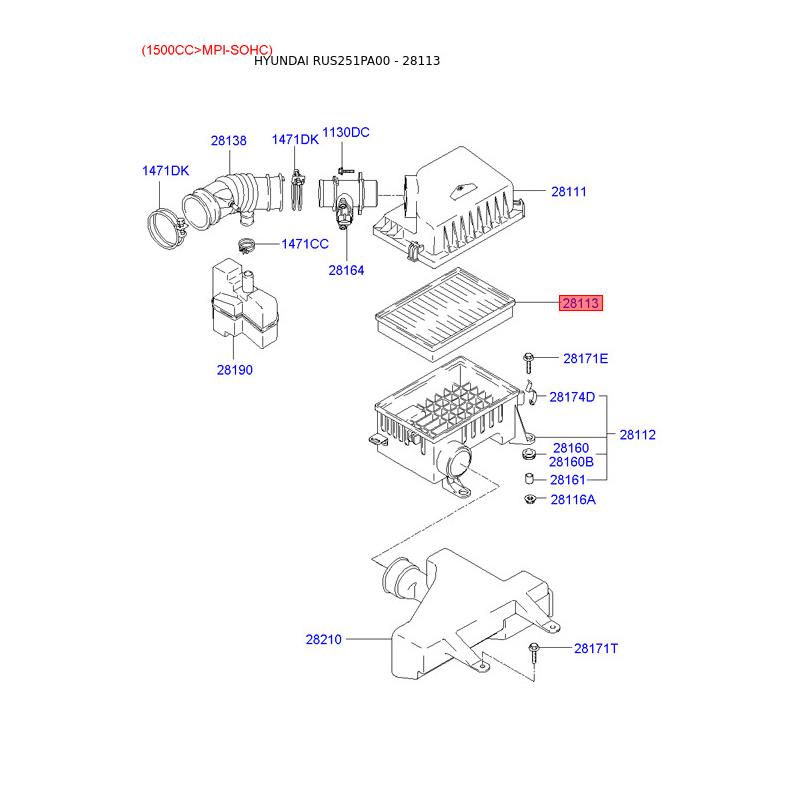 (1500CC>MPI-SOHC)
HYUNDAI RUS251PA00 - 28113

28138
1471DK
1130DC
1471DK
28111
1471CC
28164
28113
28190
28171E
28174D
28112
28160
28160B
28161
28116A
28210
28171T