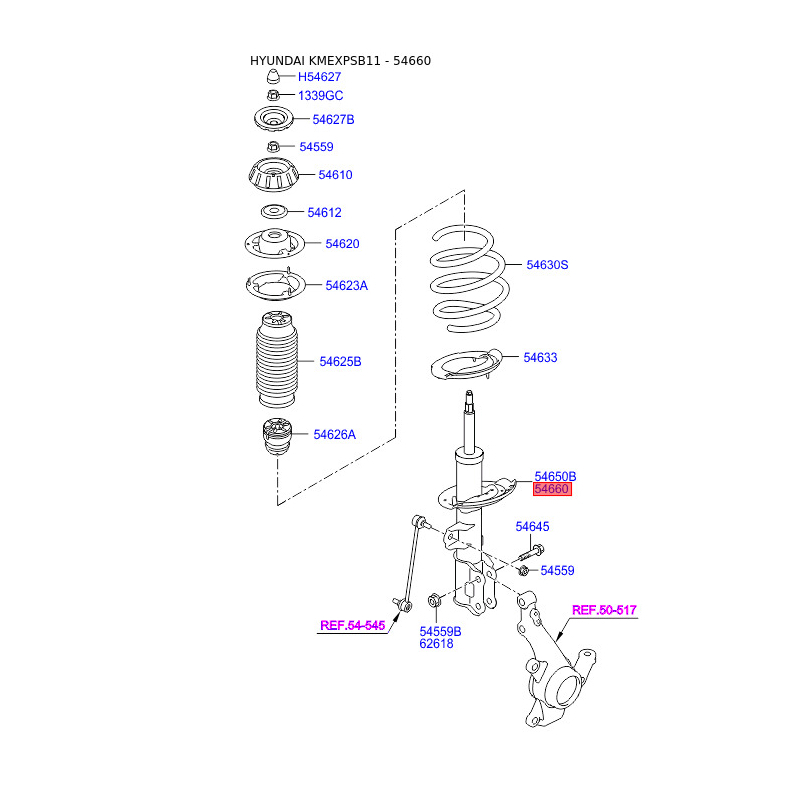 HYUNDAI KMEXPSB11 - 54660

H54627
1339GC
54627B
54559
54610
54612
54620
54623A
54625B
54626A
54630S
54633
54650B
54660
54645
54559
REF.54-545
54559B
62618
REF.50-517