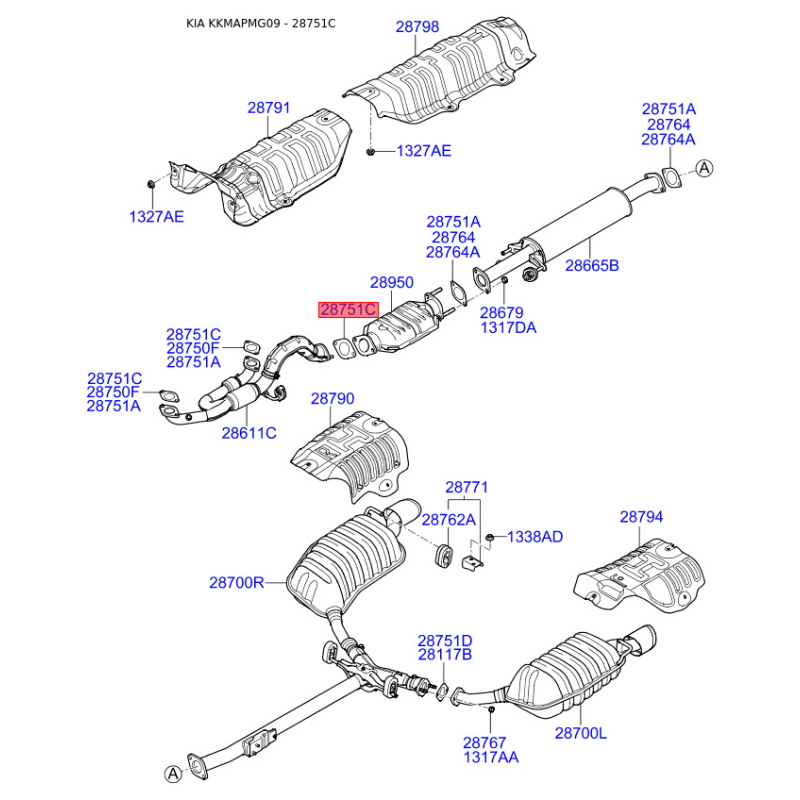 KIA KKMAPMG09 - 28751C

28798
28791
1327AE
1327AE
28751A
28764
28764A
A
28751A
28764
28764A
28665B
28950
28751C
28679
1317DA
28751C
28750F
28751A
28751C
28750F
28751A
28611C
28790
28771
28762A
1338AD
28794
28700R
28751D
28117B
28767
1317AA
28700L
A