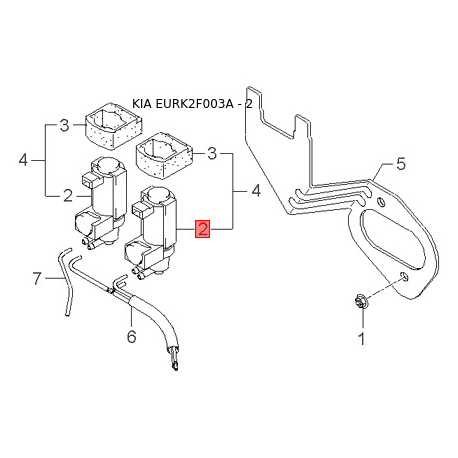 KIA EURK2F003A - 2

3
4
2
3
4
2
5
7
6
1