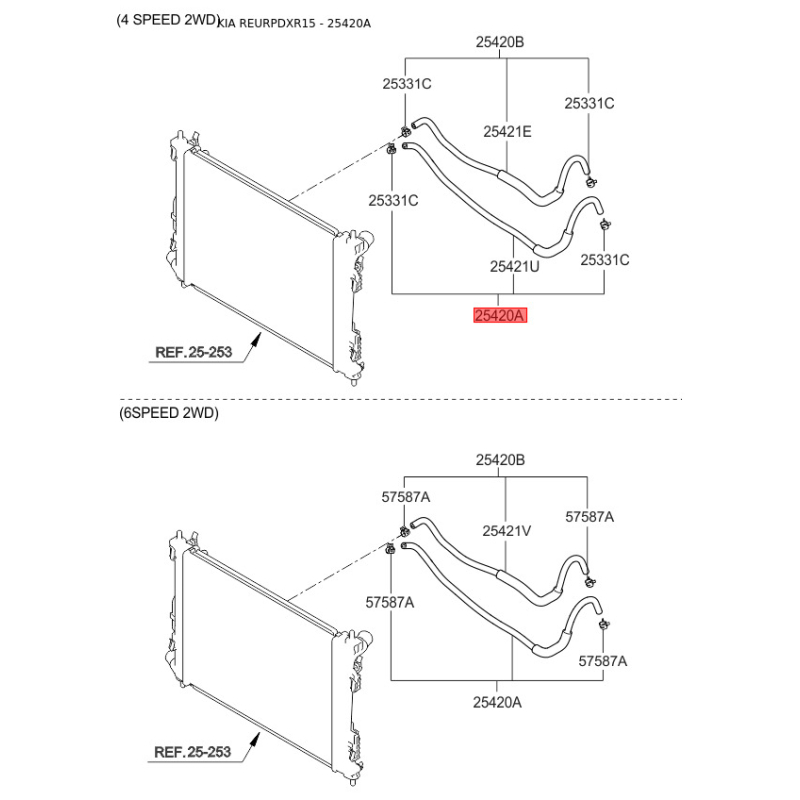 (4 SPEED 2WD) KIA REURPDXR15 - 25420A

25420B
25331C
25331C
25421E
25331C
25421U
25331C
25420A
REF.25-253

(6SPEED 2WD)

25420B
57587A
57587A
25421V
57587A
57587A
25420A
REF.25-253