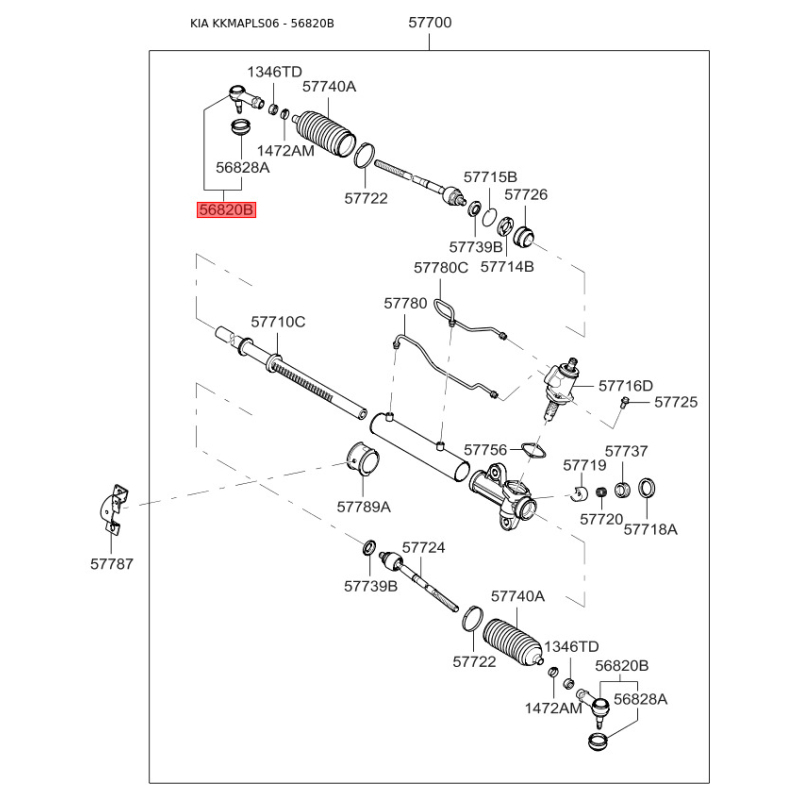 KIA KKMAPLS06 - 56820B

57700

1346TD
57740A
1472AM
56828A
56820B
57722
57715B
57726
57739B
57714B
57780C
57780
57710C
57716D
57725
57756
57737
57719
57720
57718A
57789A
57787
57724
57739B
57740A
57722
1346TD
56820B
1472AM
56828A