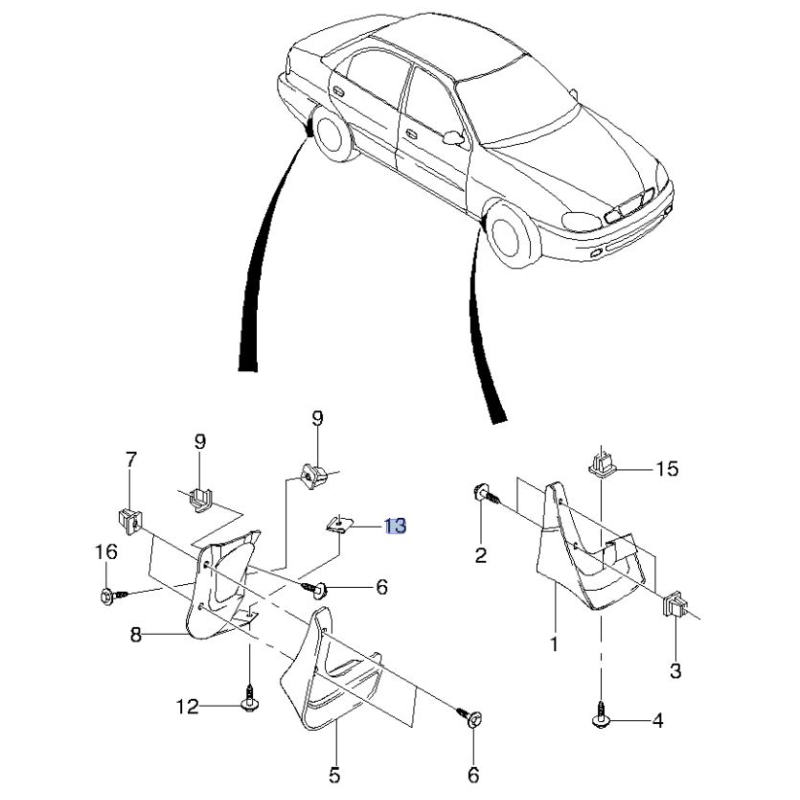 9
9
7
15
13
16
2
6
8
1
3
12
4
5
6