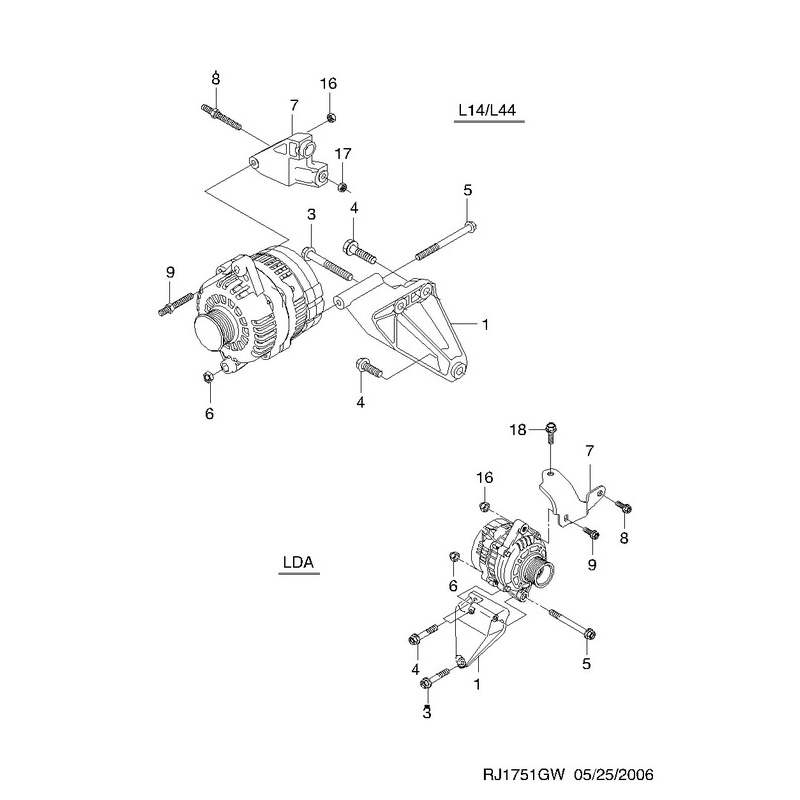 8
16
7
L14/L44
17
5
3
4
9
1
6
4
18
7
16
8
9
LDA
6
5
4
1
3
RJ1751GW 05/25/2006