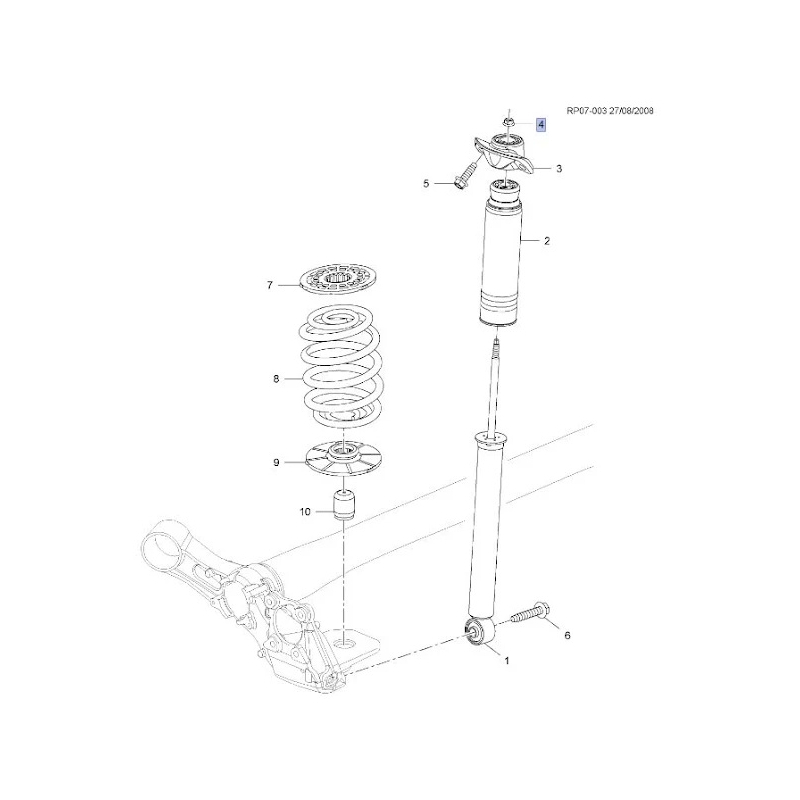 RP07-003 27/08/2008

4
3
5
2
7
8
9
10
6
1