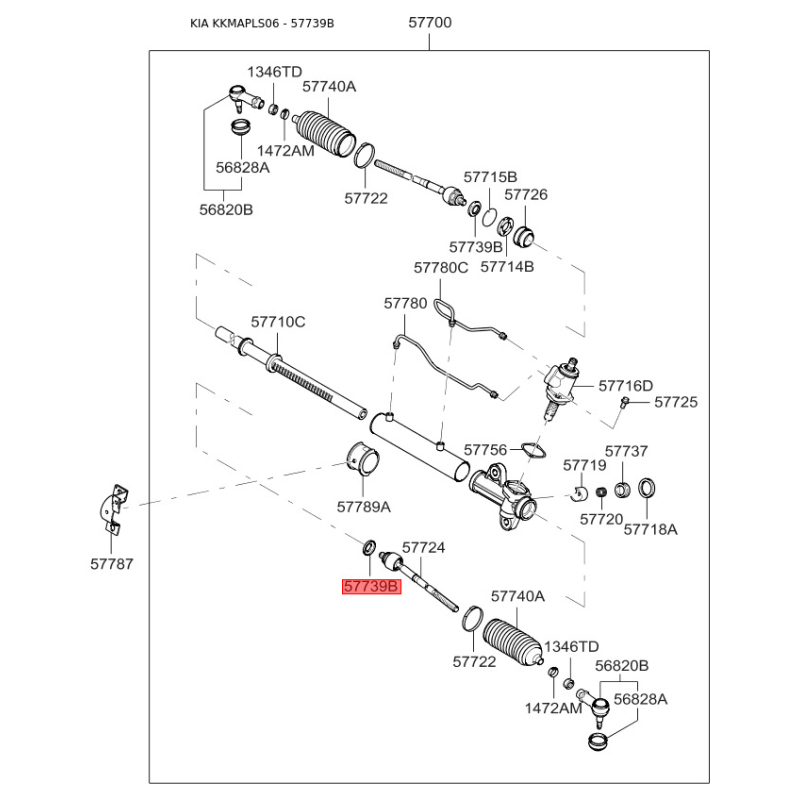 KIA KKMAPLS06 - 57739B

57700

1346TD
57740A
1472AM
56828A
56820B
57722
57715B
57726
57739B
57714B
57780C
57780
57710C
57716D
57725
57756
57737
57719
57789A
57720
57718A
57787
57724
57739B
57740A
57722
1346TD
56820B
1472AM
56828A