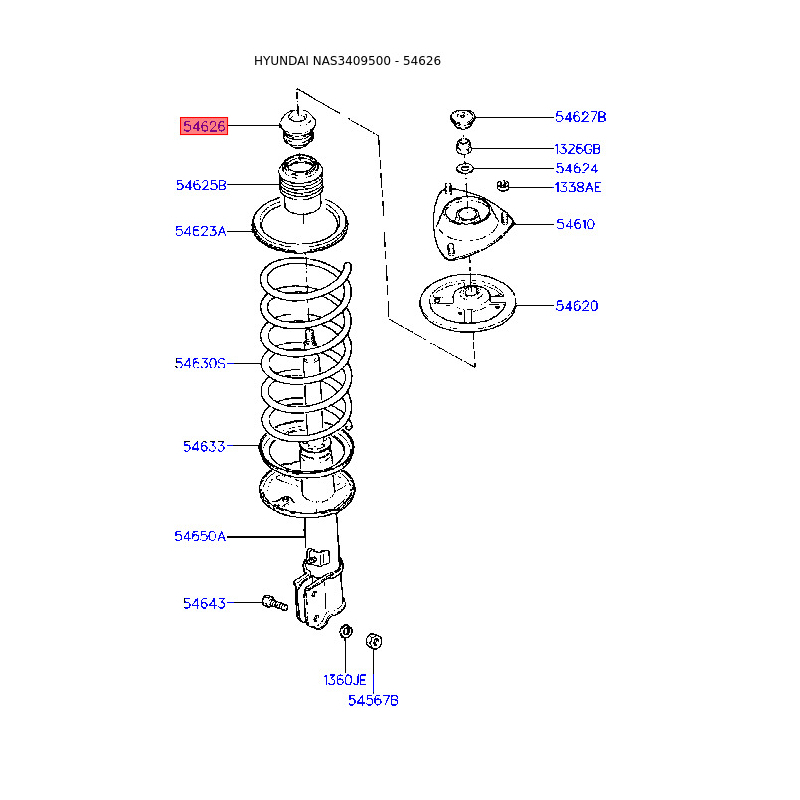 HYUNDAI NAS3409500 - 54626

54626

54625B

54623A

54630S

54633

54650A

54643

1360JE

54567B

54627B

1326GB

54624

1338AE

54610

54620