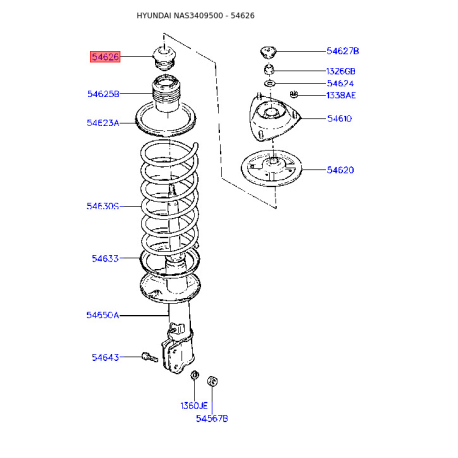 HYUNDAI NAS3409500 - 54626

54626

54625B

54623A

54630S

54633

54650A

54643

1360JE

54567B

54627B

1326GB

54624

1338AE

54610

54620