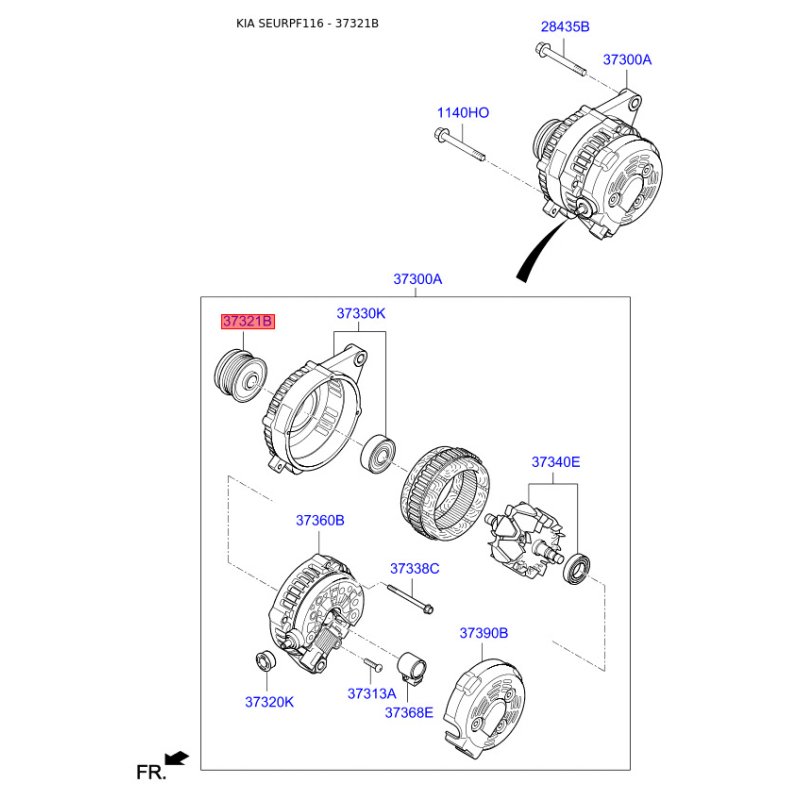 KIA SEURPF116 - 37321B

28435B
37300A
1140HO

37300A
37321B
37330K
37340E
37360B
37338C
37390B
37320K
37313A
37368E

FR.