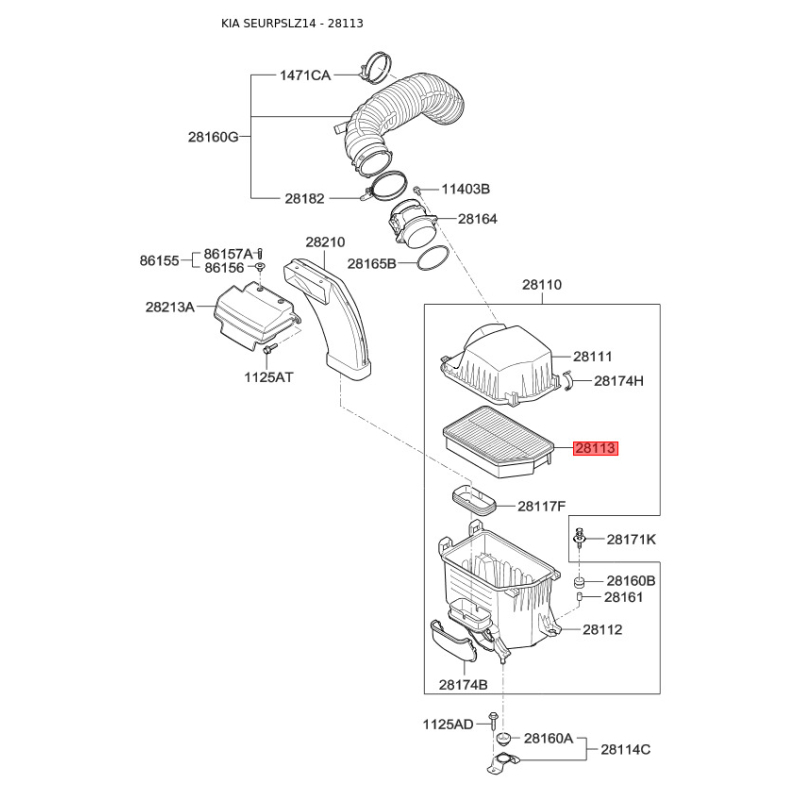 KIA SEURPSLZ14 - 28113

1471CA
28160G
28182
11403B
28164
28165B
86155
86157A
86156
28210
28213A
1125AT
28110
28111
28174H
28113
28117F
28171K
28160B
28161
28112
28174B
1125AD
28160A
28114C