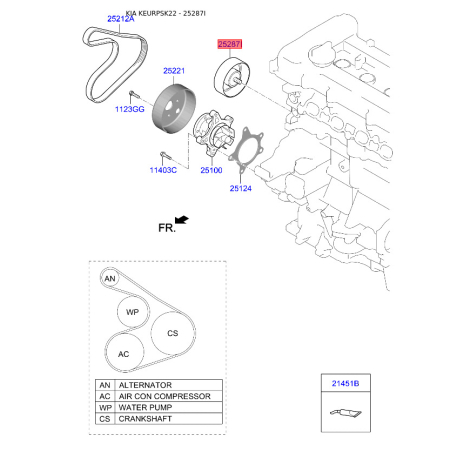 KIA KEURPSK22 - 25287I

25212A

25287

25221

1123GG

11403C

25100

25124

FR.

AN

WP

CS

AC

| AN | ALTERNATOR |
|---|---|
| AC | AIR CON COMPRESSOR |
| WP | WATER PUMP |
| CS | CRANKSHAFT |

21451B