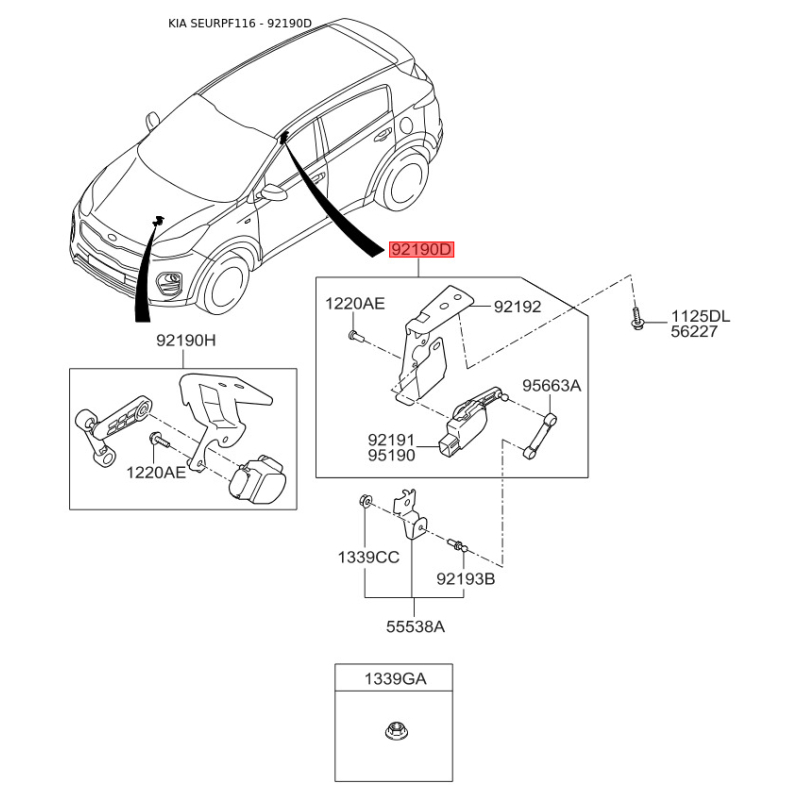 KIA SEURPF116 - 92190D

92190D

1220AE

92192

1125DL
56227

92190H

95663A

92191
95190

1220AE

1339CC

92193B

55538A

1339GA