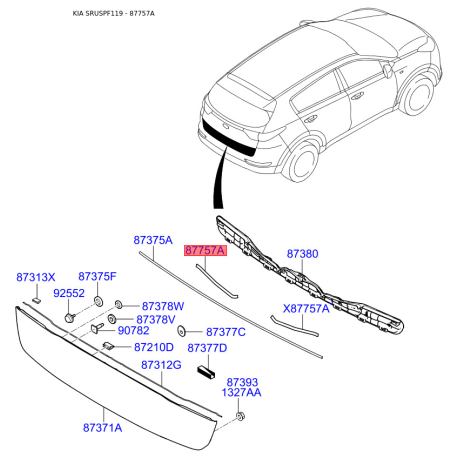 KIA SRUSPF119 - 87757A

87375A
87757A
87380
87313X
87375F
92552
87378W
87378V
90782
87377C
X87757A
87210D
87377D
87312G
87393
1327AA
87371A