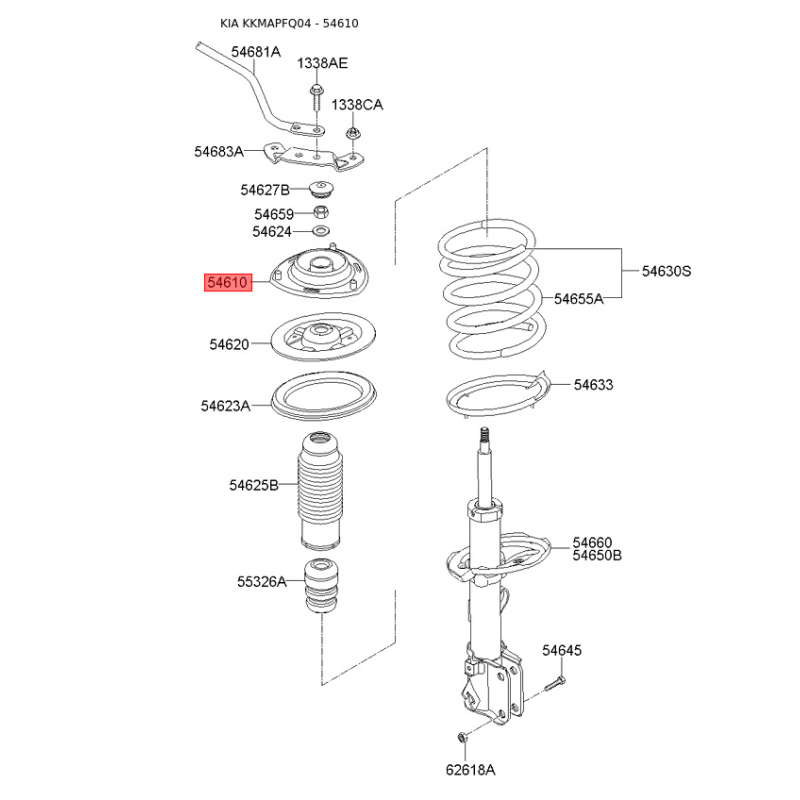 KIA KKMAPFQ04 - 54610

54681A
1338AE
1338CA
54683A
54627B
54659
54624
54610
54620
54623A
54625B
55326A
54630S
54655A
54633
54660
54650B
54645
62618A