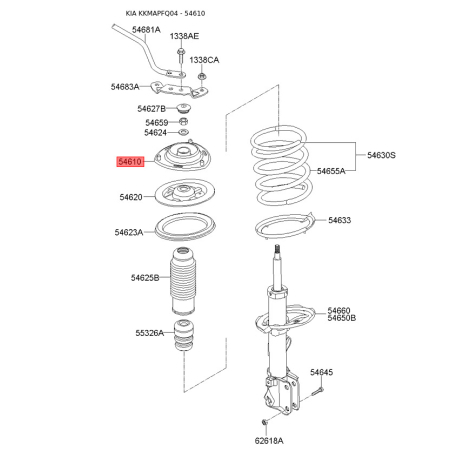 KIA KKMAPFQ04 - 54610

54681A
1338AE
1338CA
54683A
54627B
54659
54624
54610
54620
54623A
54625B
55326A
54630S
54655A
54633
54660
54650B
54645
62618A