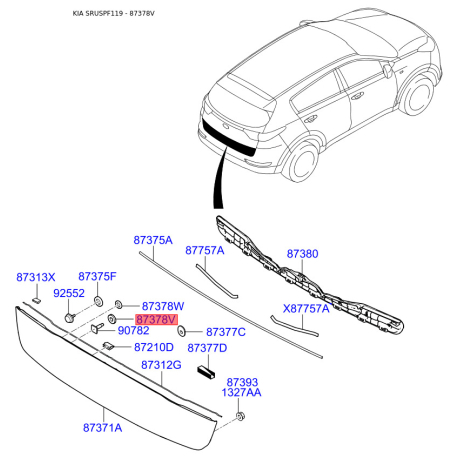 KIA SRUSPF119 - 87378V

87375A
87757A
87380
87313X
87375F
92552
87378W
87378V
X87757A
90782
87377C
87210D
87377D
87312G
87393
1327AA
87371A