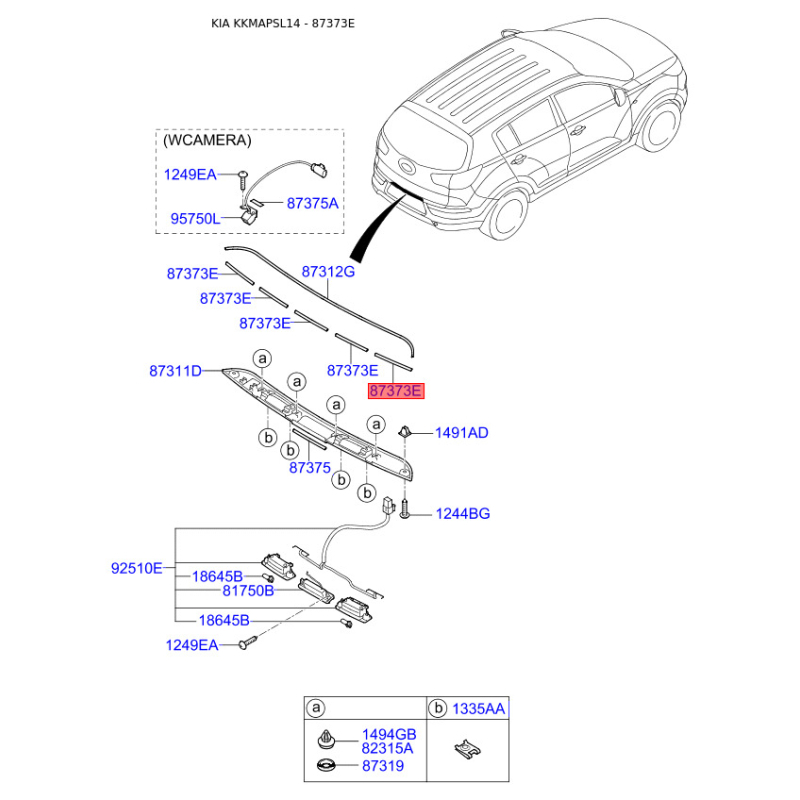 KIA KKMAPSL14 - 87373E

(WCAMERA)
1249EA
87375A
95750L

87373E
87312G
87373E
87373E
87373E
87373E
87311D
a
a
a
a
b
b
b
b
87375
1491AD
1244BG
92510E
18645B
81750B
18645B
1249EA

| a | b 1335AA |
|---|---|
| 1494GB 82315A 87319 | |