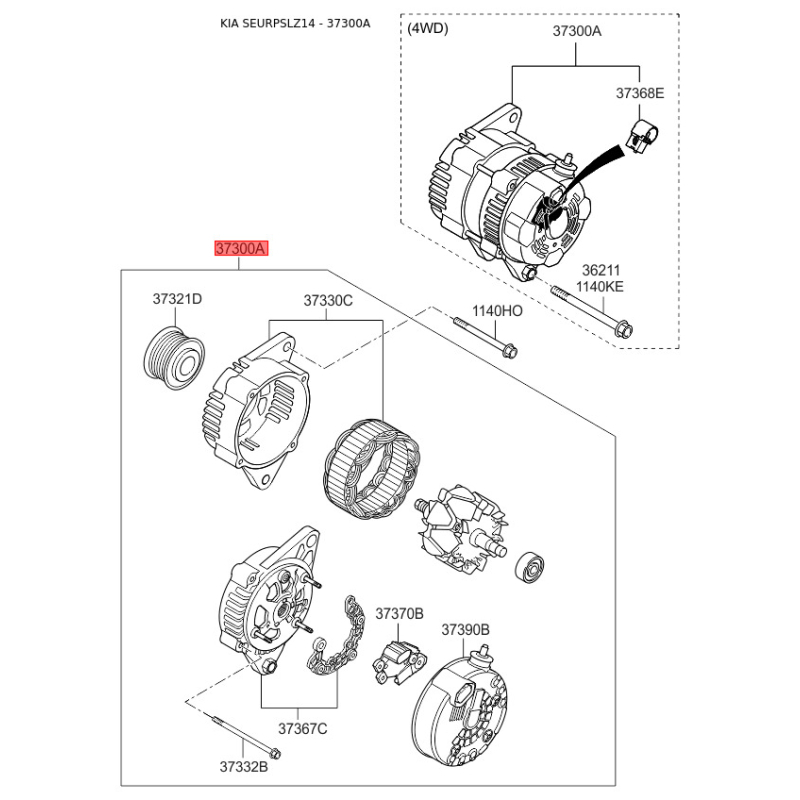 KIA SEURPSLZ14 - 37300A

(4WD)

37300A

37368E

36211
1140KE

37300A

37321D

37330C

1140HO

37370B

37390B

37367C

37332B