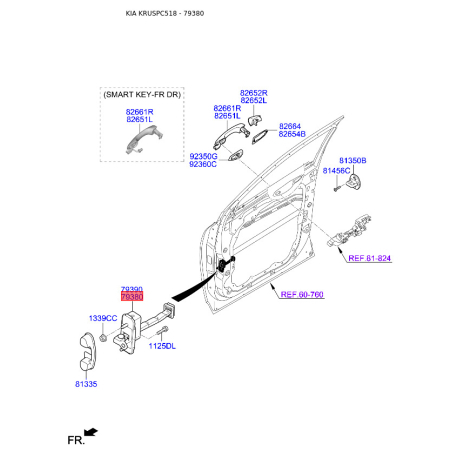 KIA KRUSPC518 - 79380

(SMART KEY-FR DR)

82661R
82651L

82652R
82652L

82661R
82651L

82664
82654B

92350G
92360C

81350B
81456C

REF.81-824

REF.60-760

79390
79380

1339CC

1125DL

81335

FR.