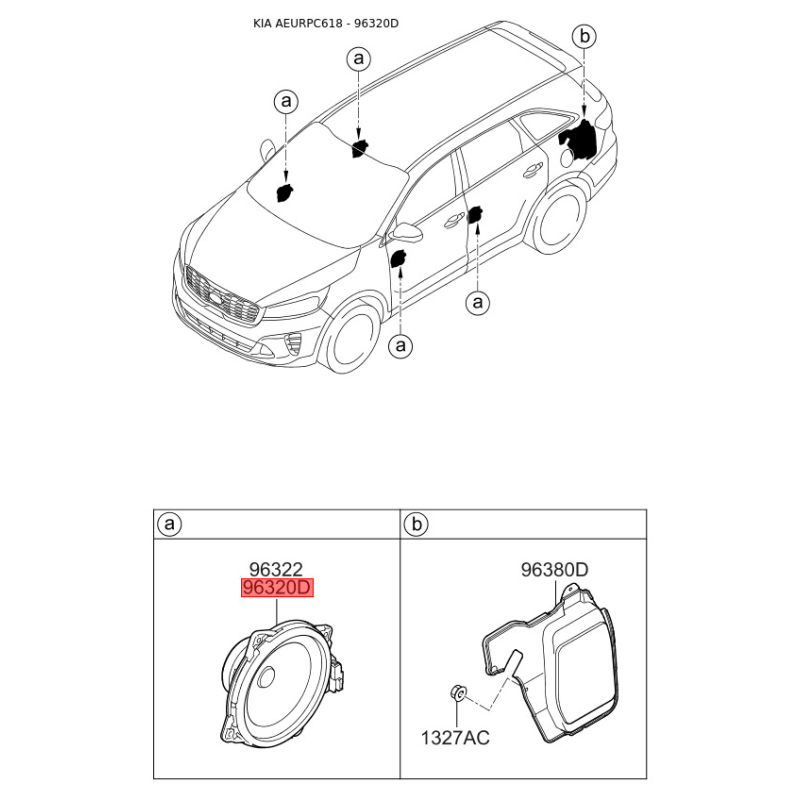 KIA AEURPC618 - 96320D

a
a
b
a
a

a
96322
96320D

b
96380D
1327AC