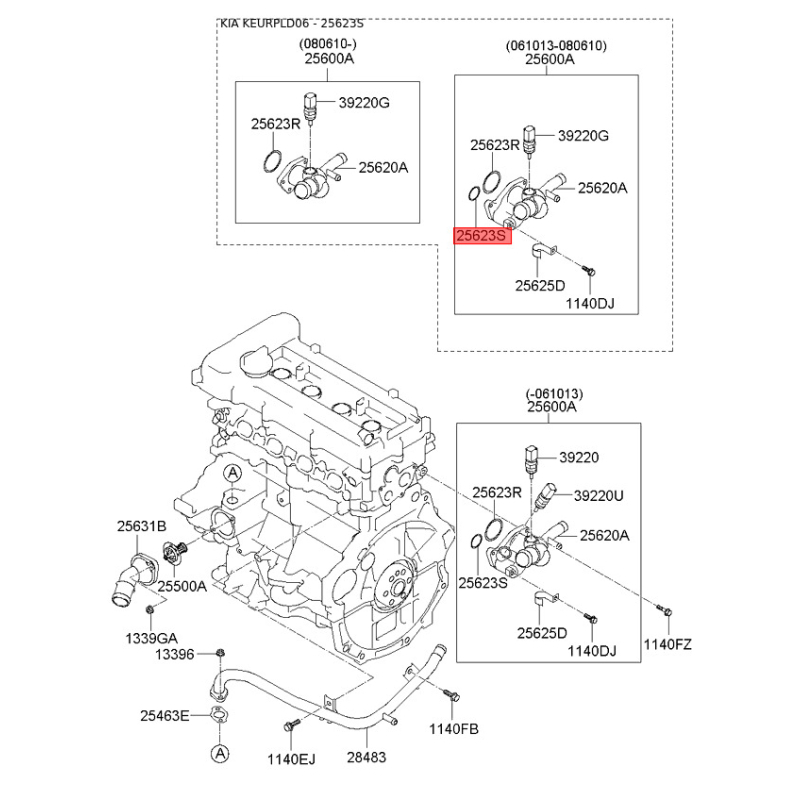 KIA KEURPLD06 - 25623S

(080610-)
25600A
39220G
25623R
25620A

(061013-080610)
25600A
25623R
39220G
25620A
25623S
25625D
1140DJ

(-061013)
25600A
39220
25623R
39220U
25620A
25623S
25625D
1140DJ
1140FZ

A
25631B
25500A
1339GA
13396
25463E
A
1140EJ
28483
1140FB