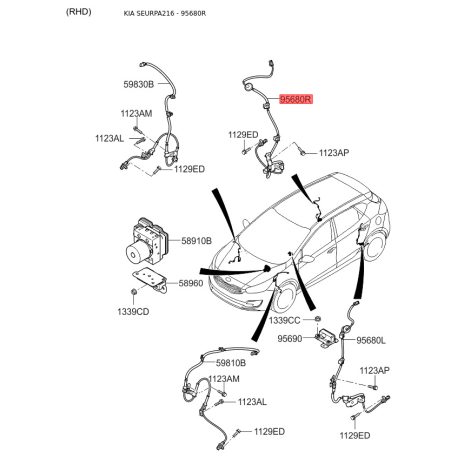 (RHD)

KIA SEURPA216 - 95680R

59830B

1123AM

1123AL

1129ED

95680R

1129ED

1123AP

58910B

58960

1339CD

1339CC

95690

95680L

59810B

1123AM

1123AL

1129ED

1123AP

1129ED