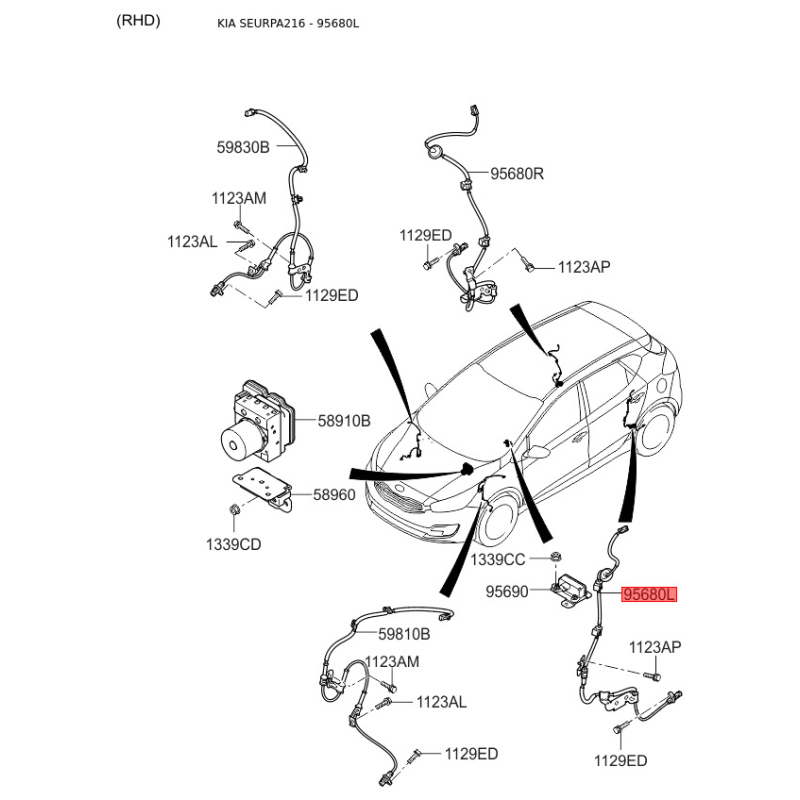 (RHD)

KIA SEURPA216 - 95680L

59830B

1123AM

1123AL

1129ED

95680R

1129ED

1123AP

58910B

58960

1339CD

1339CC

95690

95680L

59810B

1123AM

1123AL

1129ED

1123AP

1129ED