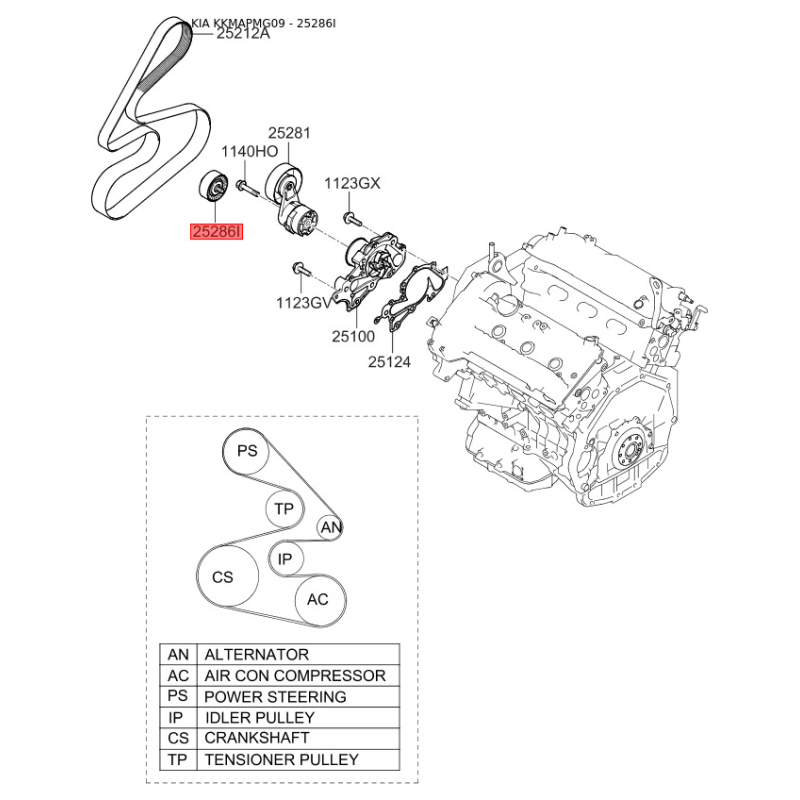 KIA KKMAPMG09 - 25286I

25212A

25281

1140HO

1123GX

25286I

1123GV

25100

25124

PS

TP

AN

IP

CS

AC

| AN | ALTERNATOR |
|---|---|
| AC | AIR CON COMPRESSOR |
| PS | POWER STEERING |
| IP | IDLER PULLEY |
| CS | CRANKSHAFT |
| TP | TENSIONER PULLEY |