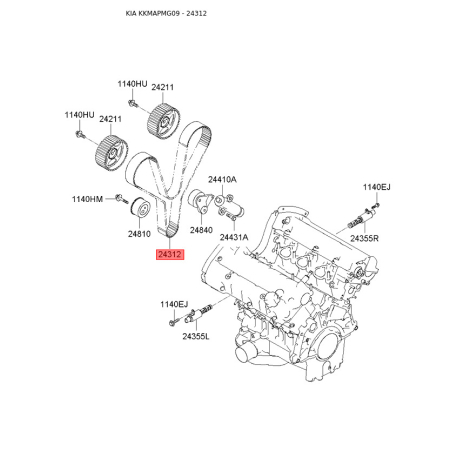 KIA KKMAPMG09 - 24312

1140HU
24211
1140HU
24211
24410A
1140EJ
1140HM
24810
24840
24431A
24355R
24312
1140EJ
24355L