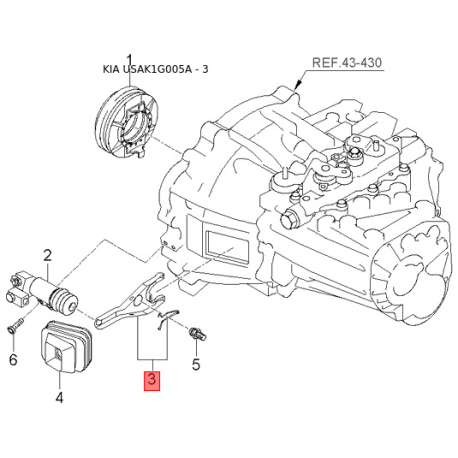 1
KIA USAK1G005A - 3
REF.43-430
2
6
4
3
5