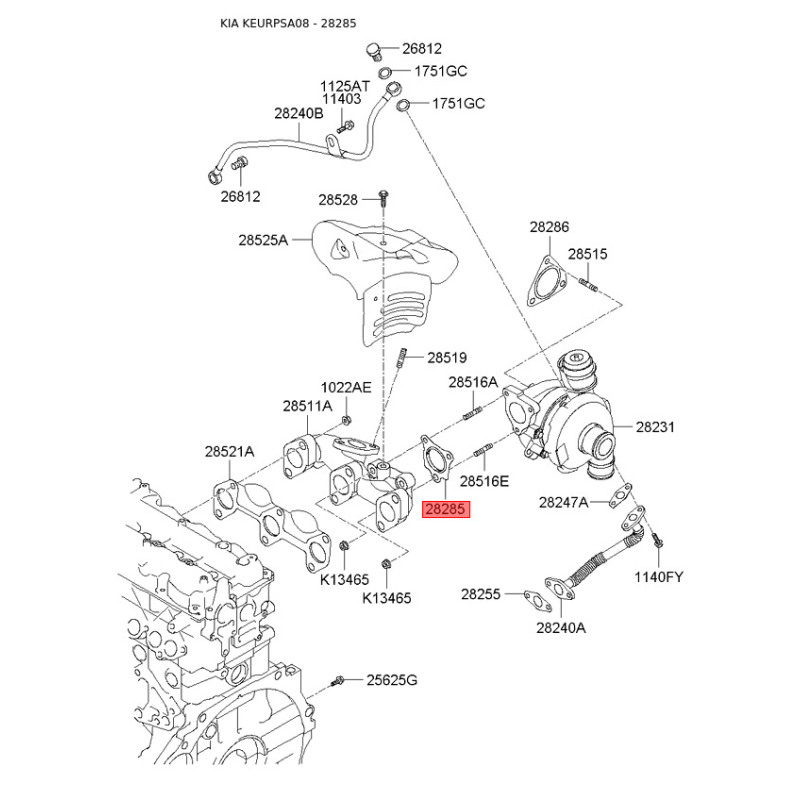 KIA KEURPSA08 - 28285

26812
1751GC
1125AT
11403
1751GC
28240B
26812
28528
28525A
28286
28515
28519
1022AE
28516A
28511A
28231
28521A
28516E
28247A
28285
K13465
K13465
1140FY
28255
28240A
25625G