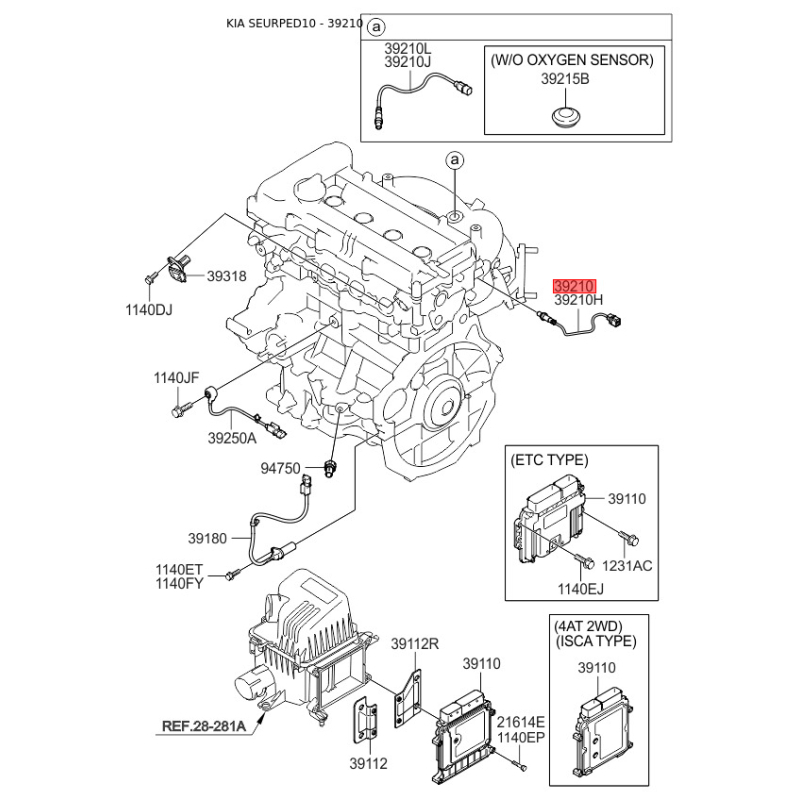 KIA SEURPED10 - 39210

a

39210L
39210J

(W/O OXYGEN SENSOR)
39215B

a

39318
1140DJ

39210
39210H

1140JF
39250A

94750

39180

1140ET
1140FY

(ETC TYPE)
39110
1231AC
1140EJ

(4AT 2WD)
(ISCA TYPE)
39110

39112R
39110
21614E
1140EP
REF.28-281A
39112