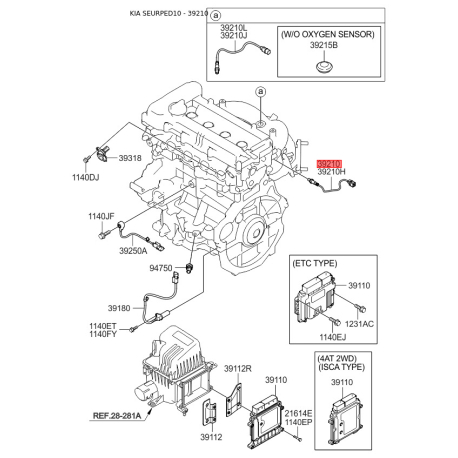 KIA SEURPED10 - 39210

a

39210L
39210J

(W/O OXYGEN SENSOR)
39215B

a

39318
1140DJ

39210
39210H

1140JF
39250A

94750

39180

1140ET
1140FY

(ETC TYPE)
39110
1231AC
1140EJ

(4AT 2WD)
(ISCA TYPE)
39110

39112R
39110
21614E
1140EP

REF.28-281A
39112