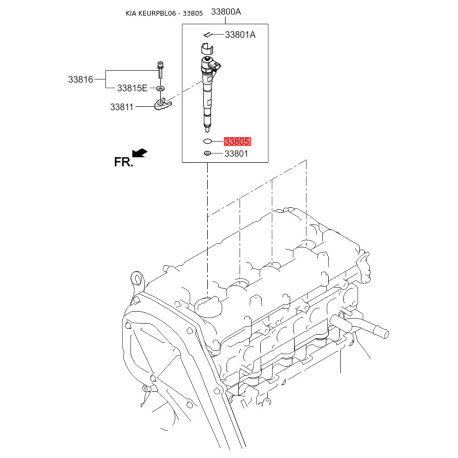 KIA KEURPBL06 - 33805

33800A

33801A

33816

33815E

33811

33805

33801

FR.