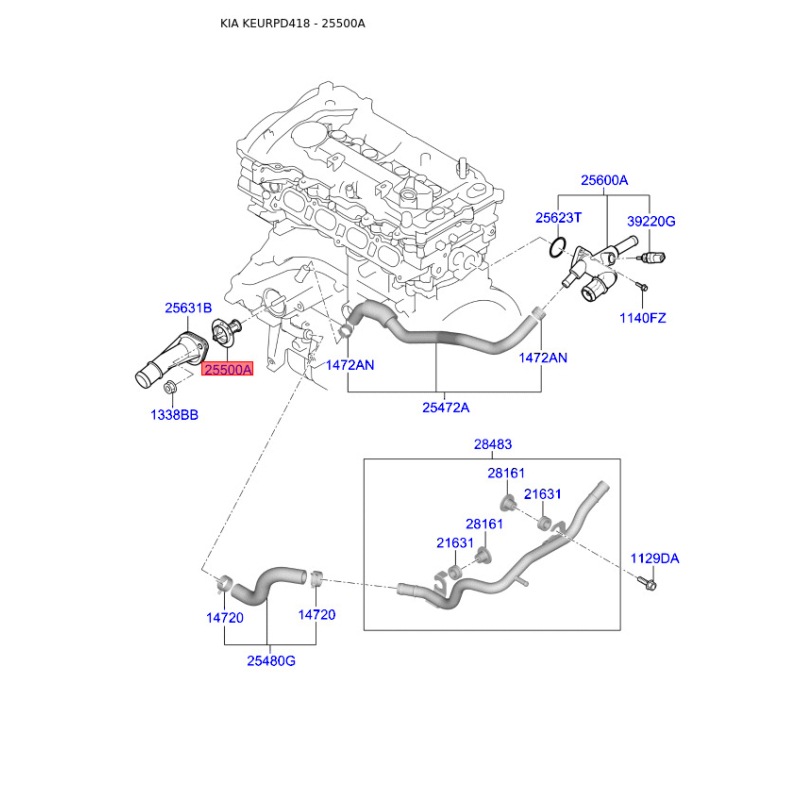 KIA KEURPD418 - 25500A

25600A
25623T
39220G
1140FZ
25631B
25500A
1338BB
1472AN
1472AN
25472A
28483
28161
21631
28161
21631
1129DA
14720
14720
25480G