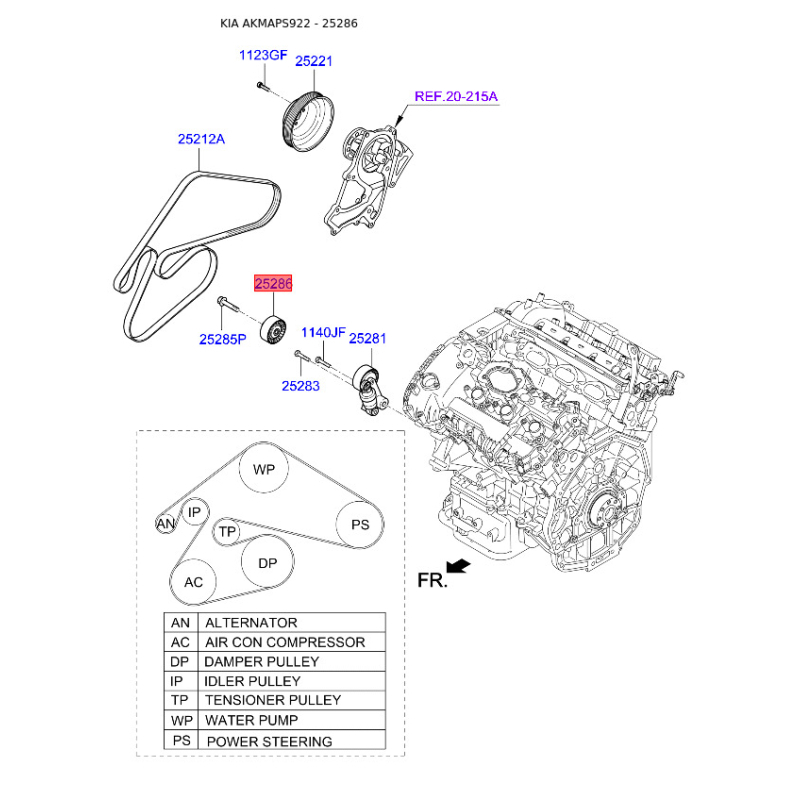 KIA AKMAPS922 - 25286

1123GF
25221
REF.20-215A
25212A
25286
25285P
1140JF
25281
25283

WP
IP
AN
TP
PS
DP
AC

FR.

| AN | ALTERNATOR |
|---|---|
| AC | AIR CON COMPRESSOR |
| DP | DAMPER PULLEY |
| IP | IDLER PULLEY |
| TP | TENSIONER PULLEY |
| WP | WATER PUMP |
| PS | POWER STEERING |