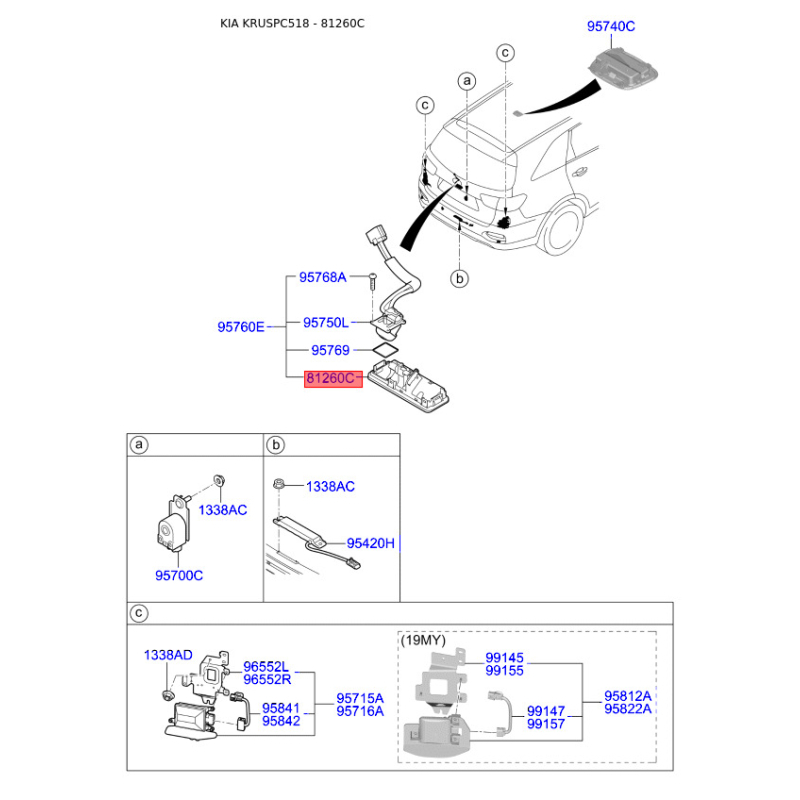 KIA KRUSPC518 - 81260C

95740C

c

a

c

b

95768A

95760E

95750L

95769

81260C

a

1338AC

95700C

b

1338AC

95420H

c

1338AD

96552L
96552R

95841
95842

95715A
95716A

(19MY)

99145
99155

99147
99157

95812A
95822A