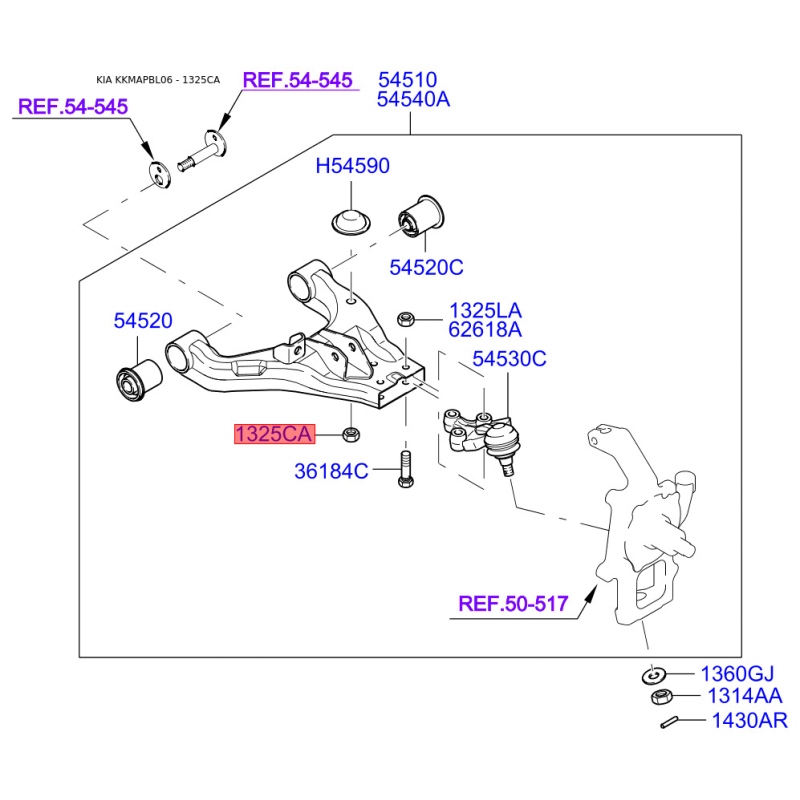 KIA KKMAPBL06 - 1325CA

REF.54-545

REF.54-545

54510
54540A

H54590

54520C

54520

1325LA
62618A

54530C

1325CA

36184C

REF.50-517

1360GJ

1314AA

1430AR