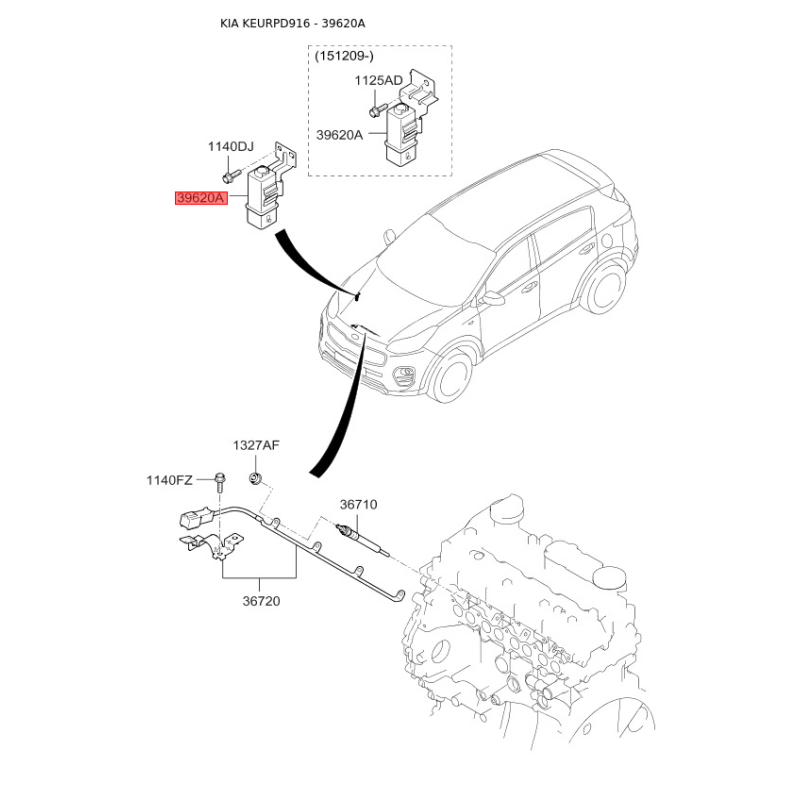 KIA KEURPD916 - 39620A

(151209-)

1125AD

39620A

1140DJ

39620A

1327AF

1140FZ

36710

36720