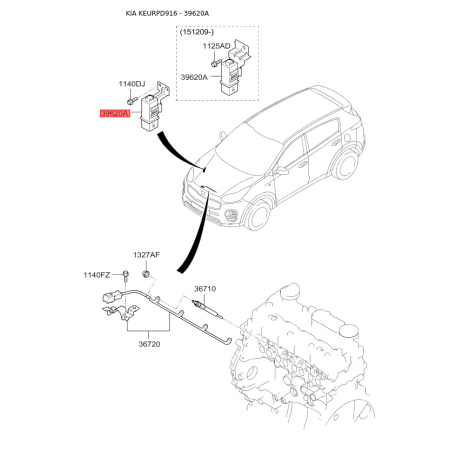 KIA KEURPD916 - 39620A

(151209-)
1125AD
39620A

1140DJ
39620A

1327AF
1140FZ
36710
36720