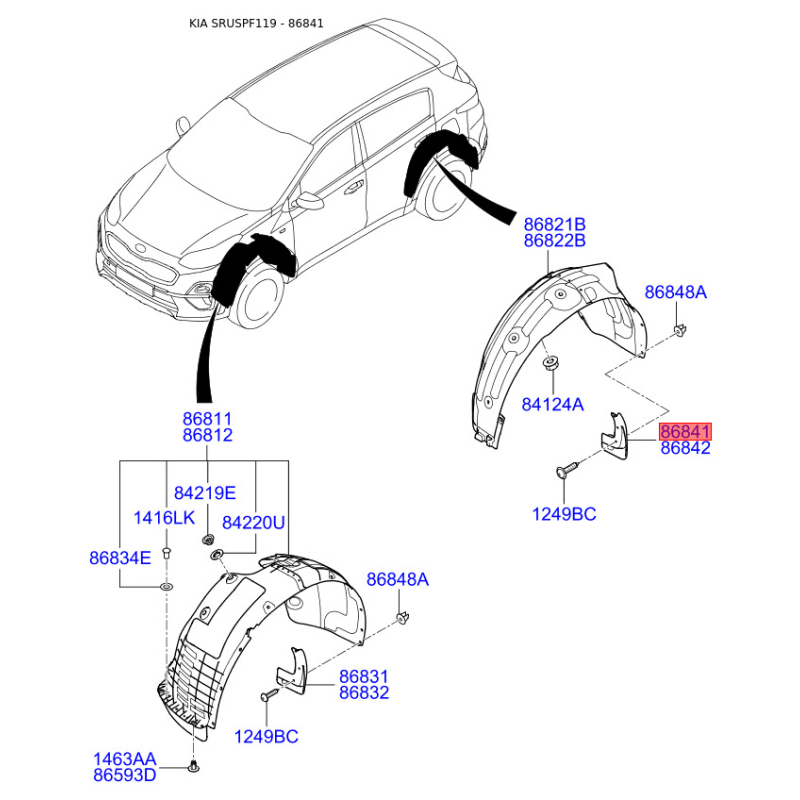 KIA SRUSPF119 - 86841

86821B
86822B

86848A

84124A

86841
86842

1249BC

86811
86812

84219E

1416LK

84220U

86834E

86848A

86831
86832

1249BC

1463AA
86593D