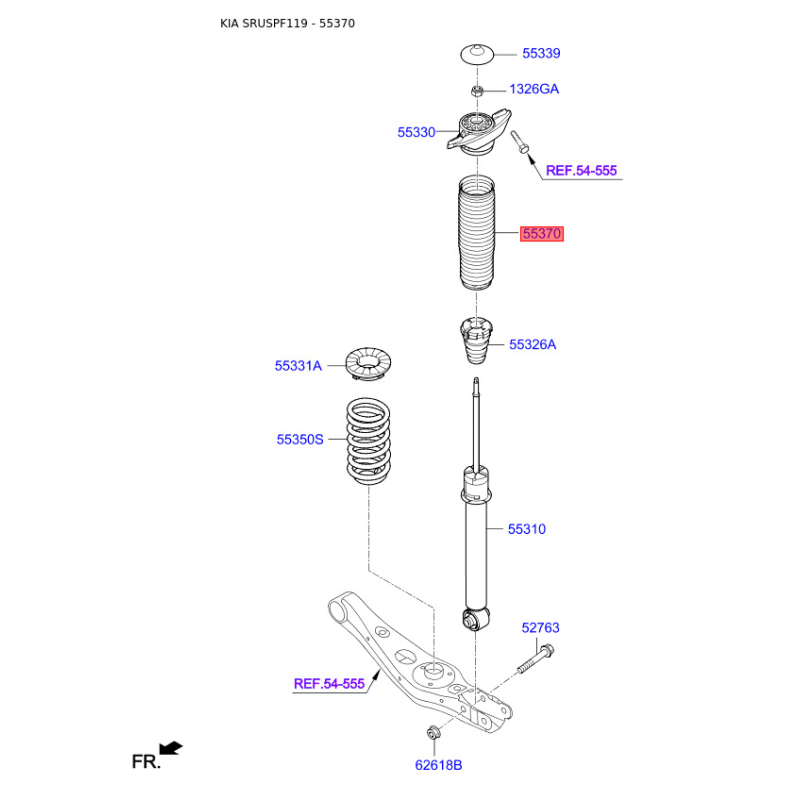 KIA SRUSPF119 - 55370

55339

1326GA

55330

REF.54-555

55370

55326A

55331A

55350S

55310

52763

REF.54-555

FR.

62618B