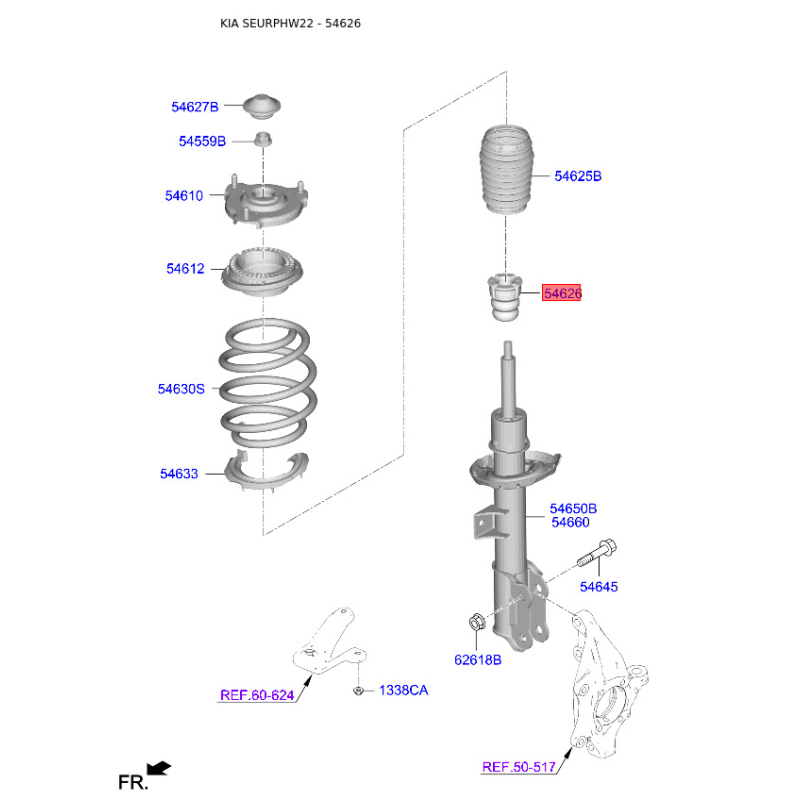 KIA SEURPHW22 - 54626

54627B
54559B
54610
54612
54630S
54633
54625B
54626
54650B
54660
54645
62618B
REF.60-624
1338CA
REF.50-517
FR.