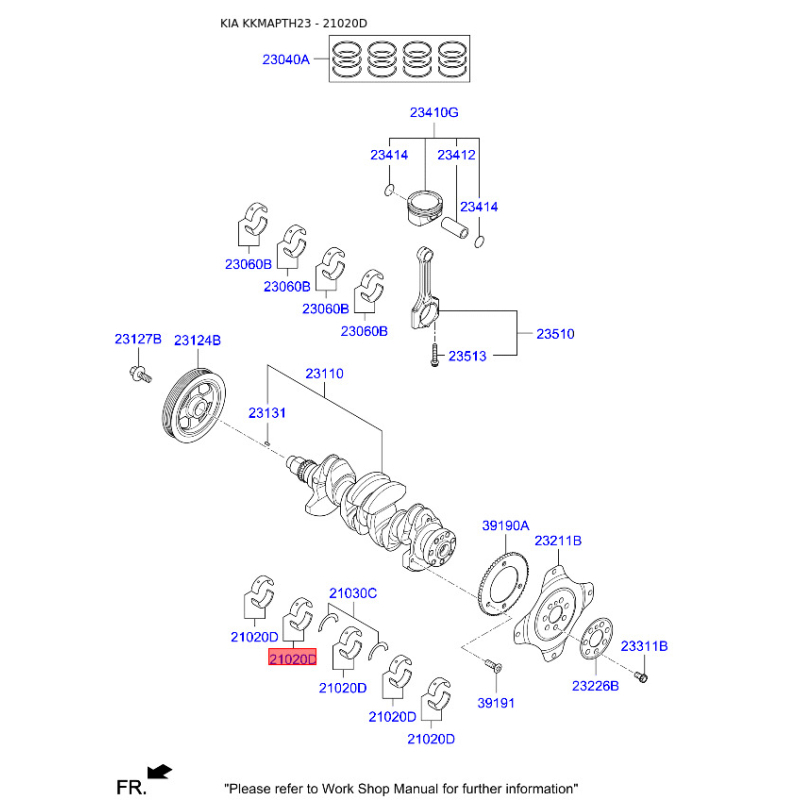 KIA KKMAPTH23 - 21020D

23040A

23410G
23414
23412
23414

23060B
23060B
23060B
23060B

23510
23513

23127B
23124B
23110
23131

39190A
23211B

21030C
21020D
21020D
21020D
21020D
21020D

39191
23226B
23311B

FR.

"Please refer to Work Shop Manual for further information"