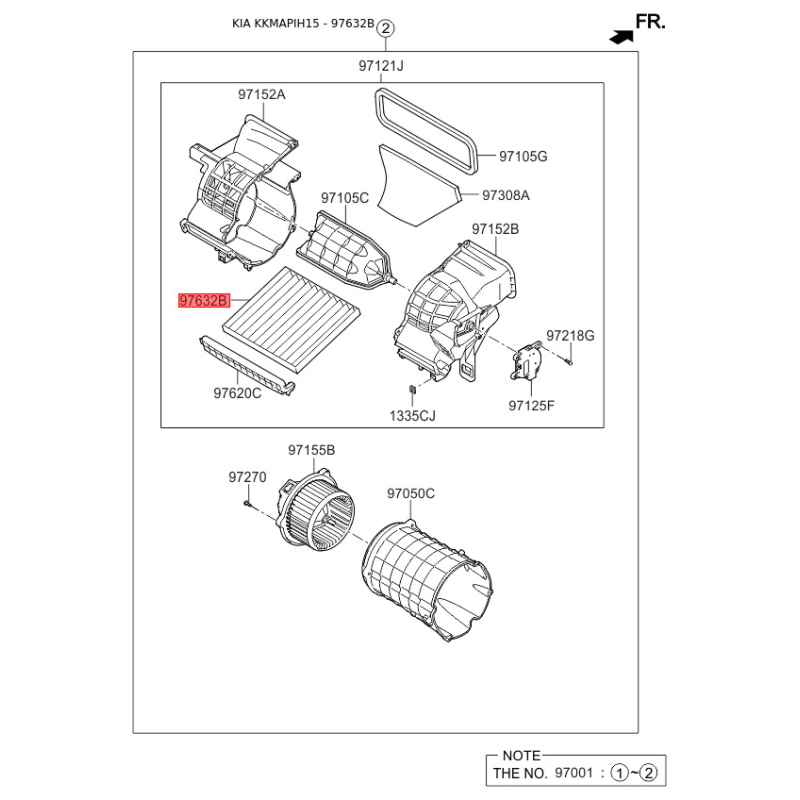 KIA KKMAPIH15 - 97632B ②

FR.

97121J

97152A

97105G

97308A

97105C

97152B

97632B

97218G

97620C

1335CJ

97125F

97155B

97270

97050C

NOTE
THE NO. 97001 : ①~②