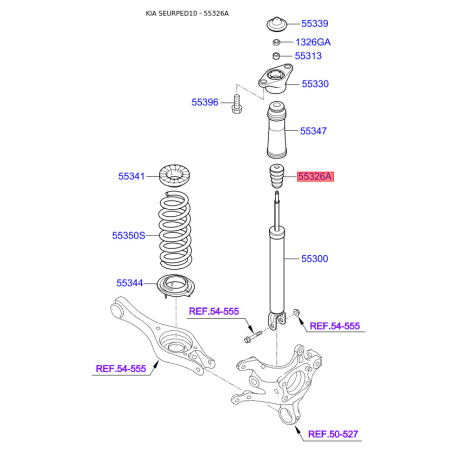 KIA SEURPED10 - 55326A

55339
1326GA
55313
55330
55396
55347
55341
55326A
55350S
55300
55344
REF.54-555
REF.54-555
REF.54-555
REF.50-527