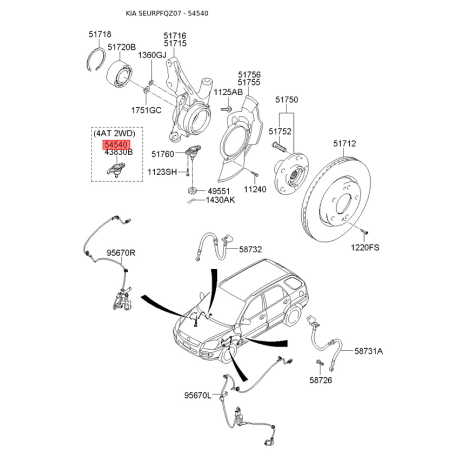 KIA SEURPFQZ07 - 54540

51718
51720B
51716
51715
1360GJ
1751GC
51756
51755
1125AB
51750
51752
51712
(4AT 2WD)
54540
43830B
51760
1123SH
49551
1430AK
11240
1220FS
95670R
58732
58731A
58726
95670L